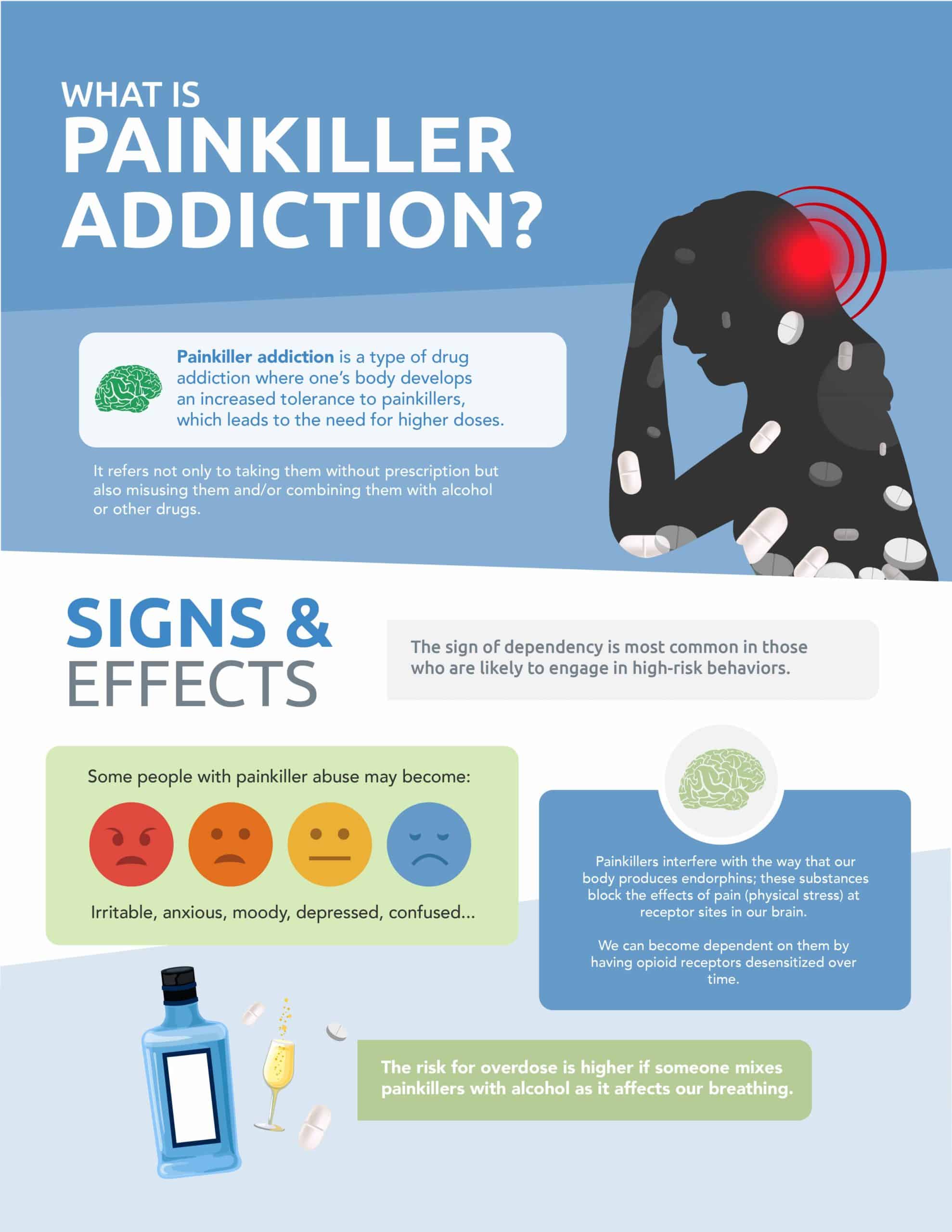 WHAT IS
PAINKILLER ADDICTION?

Painkiller addiction is a type of drug addiction where one's body develops an increased tolerance to painkillers, which leads to the need for higher doses.

It refers not only to taking them without prescription but also misusing them and/or combining them with alcohol or other drugs.

SIGNS & EFFECTS

The sign of dependency is most common in those who are likely to engage in high-risk behaviors.

Some people with painkiller abuse may become:

Irritable, anxious, moody, depressed, confused...

Painkillers interfere with the way that our body produces endorphins; these substances block the effects of pain (physical stress) at receptor sites in our brain.

We can become dependent on them by having opioid receptors desensitized over time.

The risk for overdose is higher if someone mixes painkillers with alcohol as it affects our breathing.